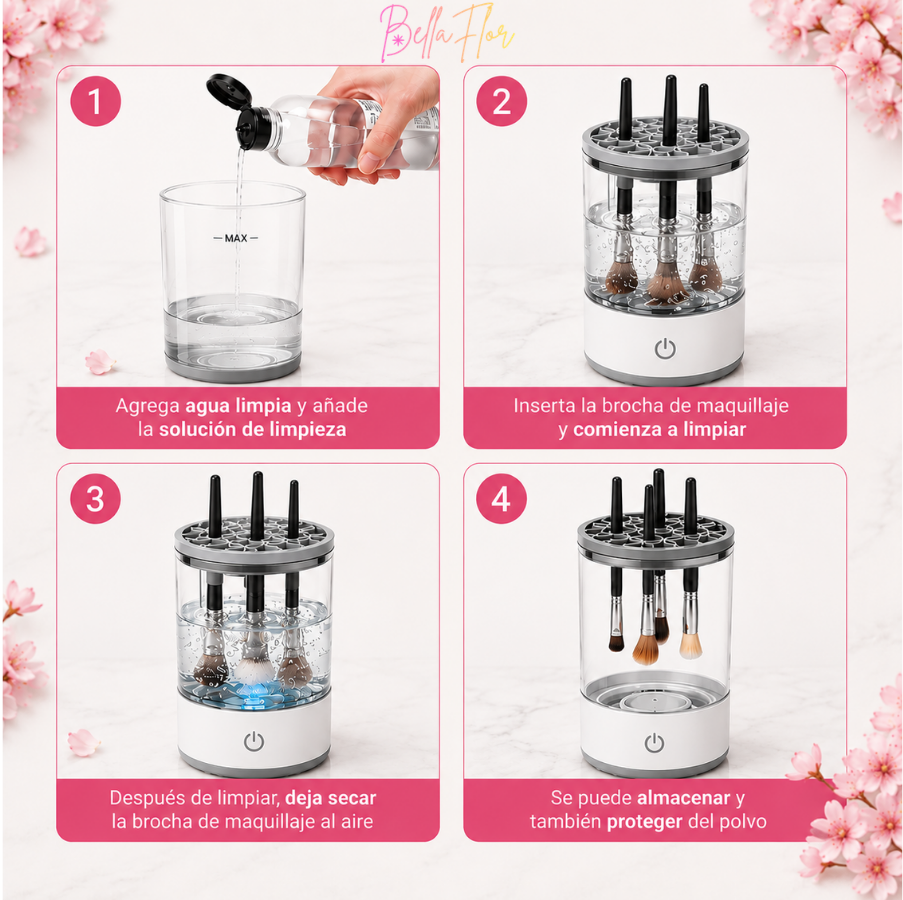 Bella Flor

1

MAX

Agrega agua limpia y añade la solución de limpieza

2

Inserta la brocha de maquillaje y comienza a limpiar

3

Después de limpiar, deja secar la brocha de maquillaje al aire

4

Se puede almacenar y también proteger del polvo